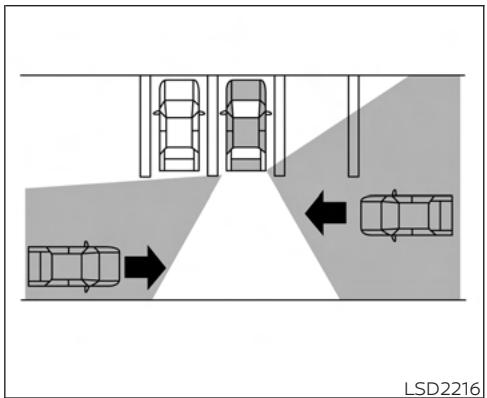 LSD2216