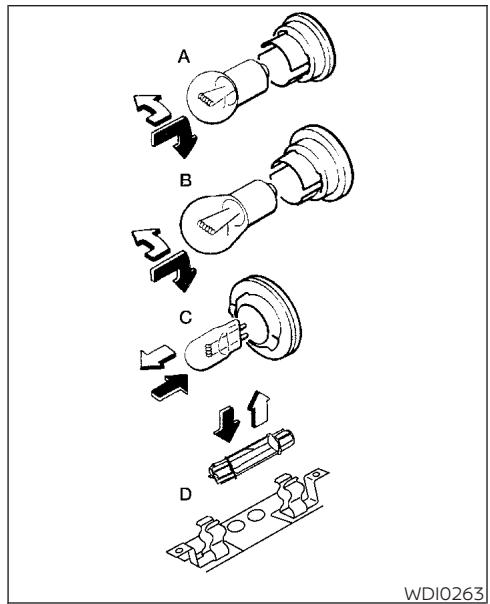 A

B

C

D

WDI0263