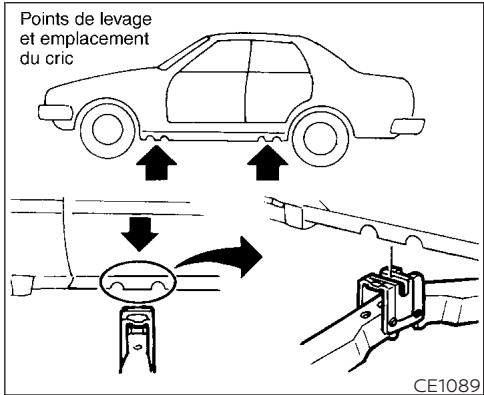 Points de levage
et emplacement
du cric

CE1089