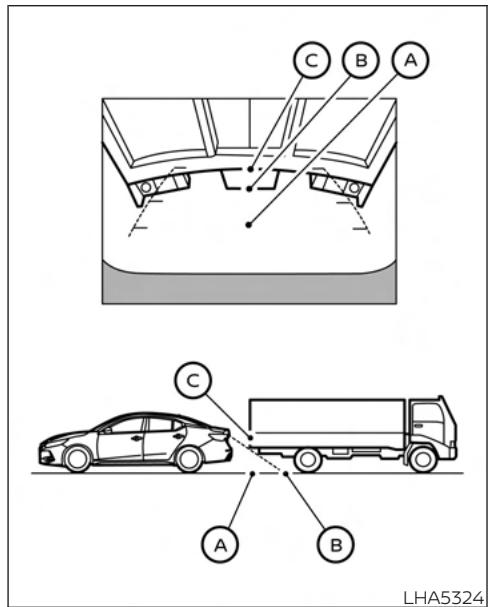 C
B
A
C
A
B
LHA5324