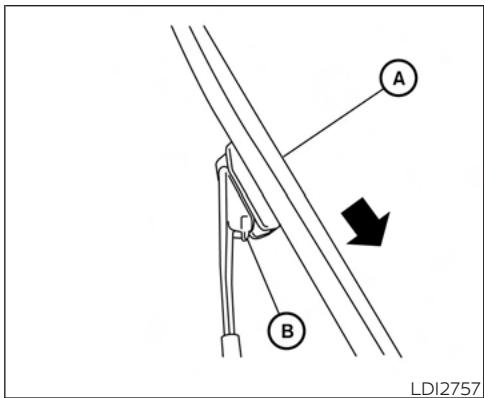 A

B

LDI2757