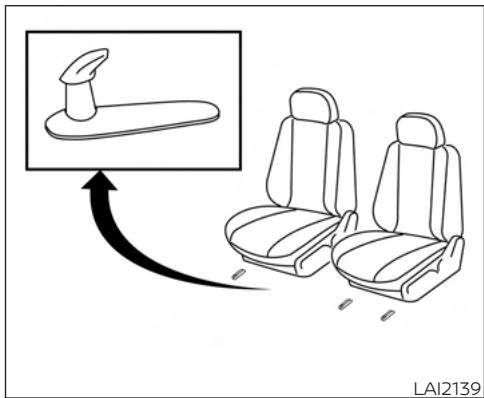 LAI2139