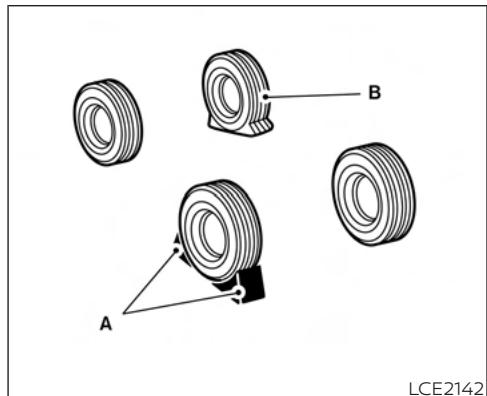 B

A

LCE2142