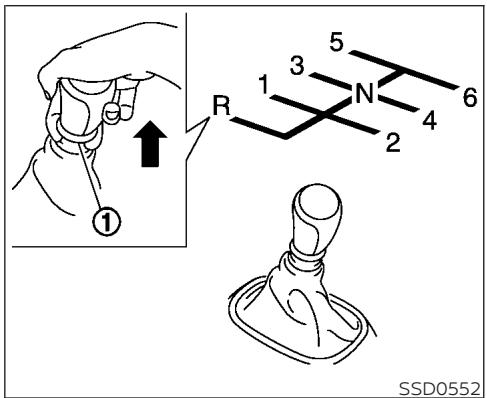 5
3
1
N
6
R
4
2
①
SSD0552