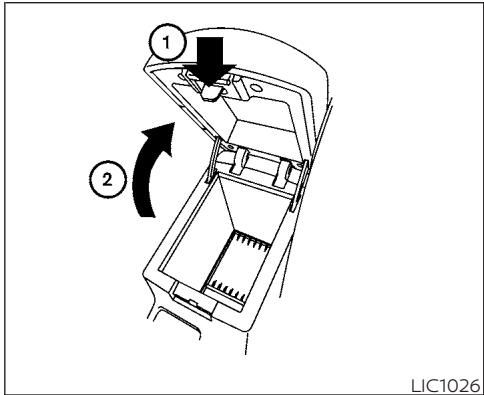 1
2
LIC1026