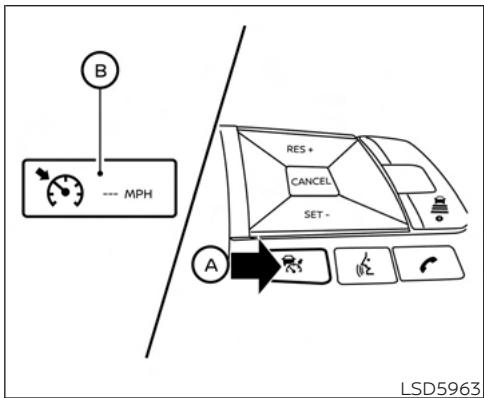 B

--- MPH

RES +

CANCEL

SET -

A

LSD5963