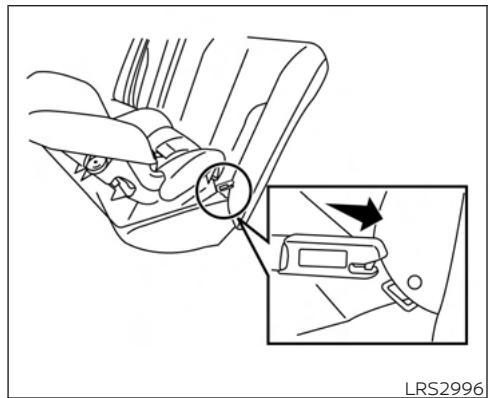 LRS2996