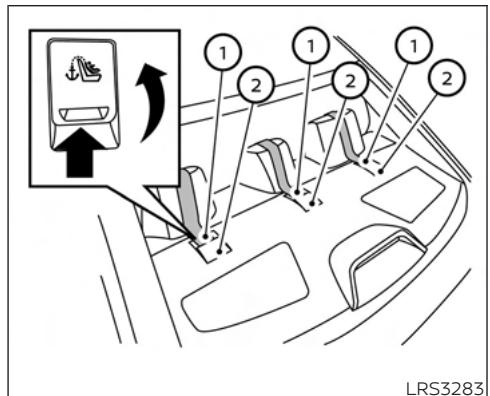 1
2
1
2
1
2
LRS3283