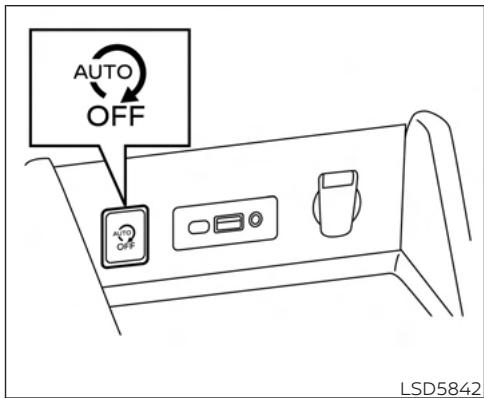 AUTO
OFF

AUTO
OFF

LSD5842