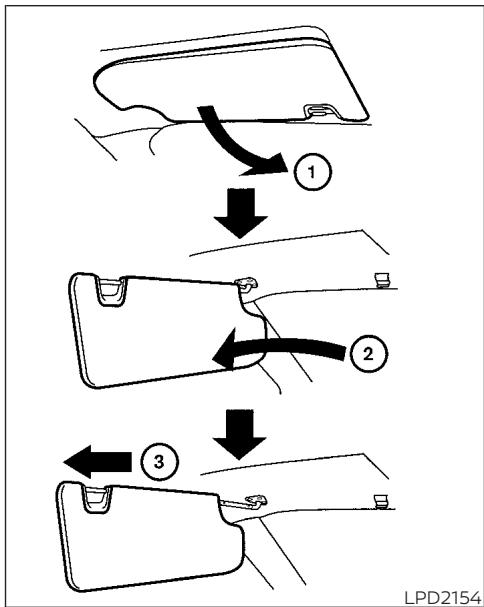 1
2
3
LPD2154