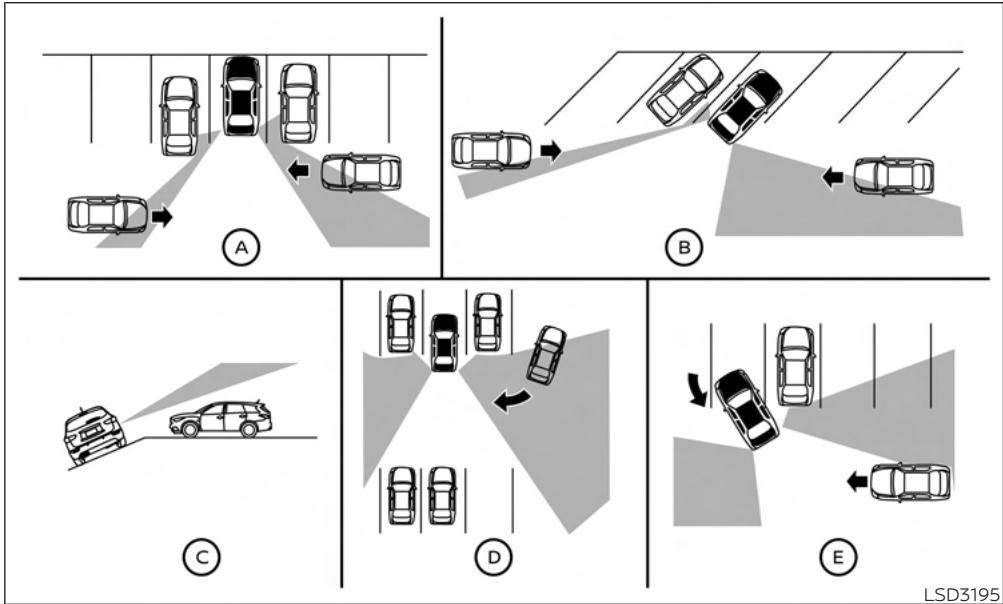 A

B

C

D

E

LSD3195