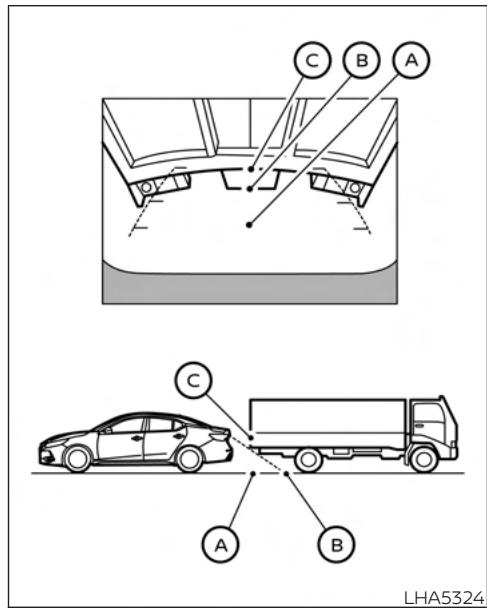 C B A

C

A B

LHA5324