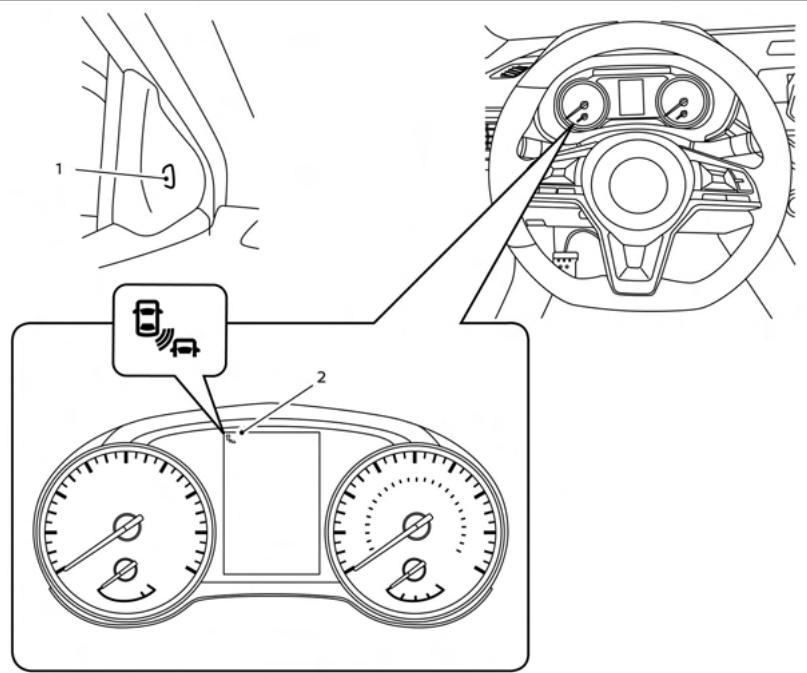 1

2