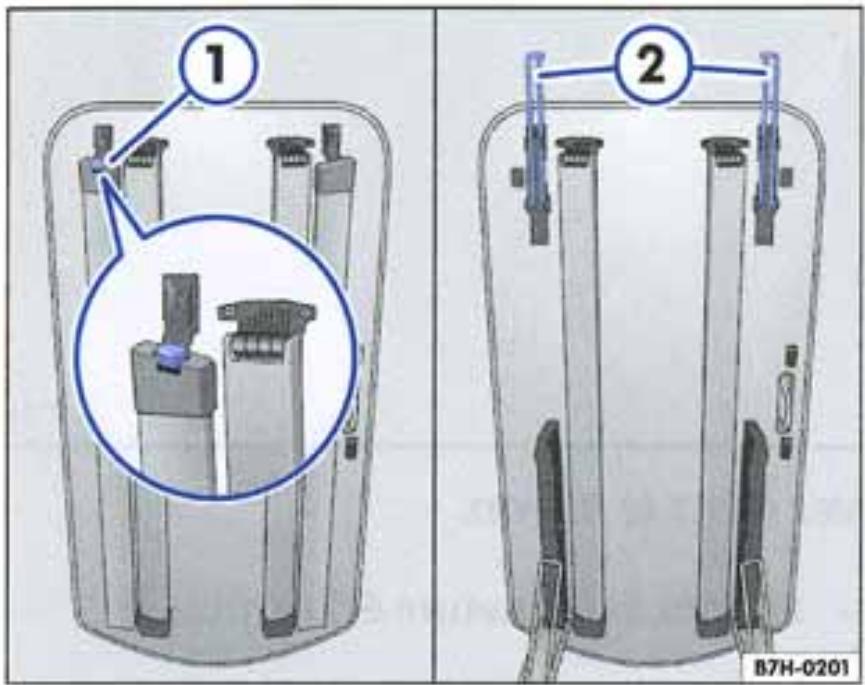 1
2
B7H-0201