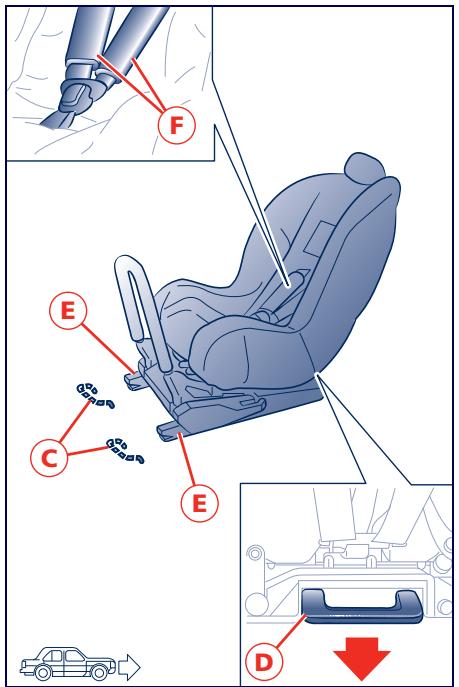 F

E

C

E

D