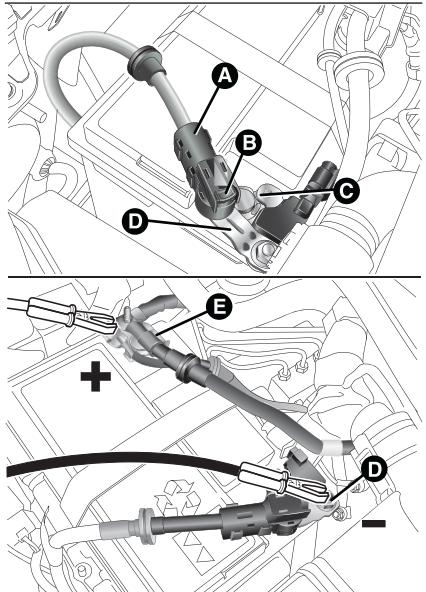 A
B
C
D

E
+
D
−