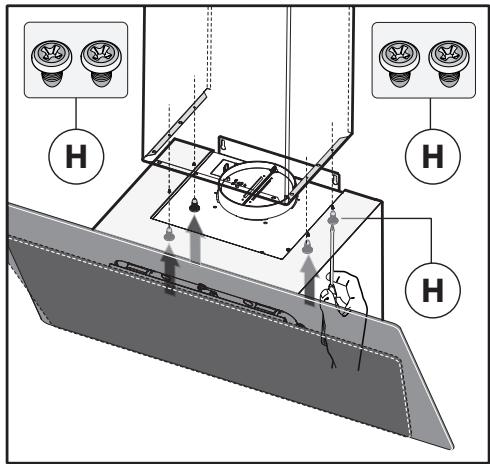 H

H

H