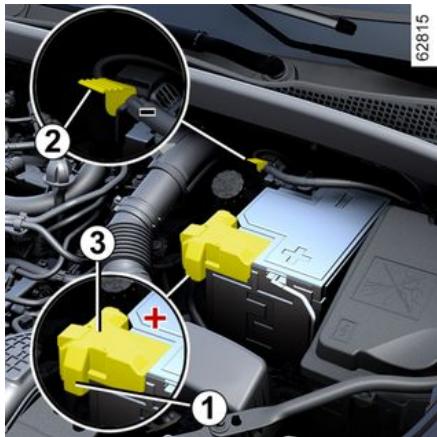 62815

2

−

3

+

+

1