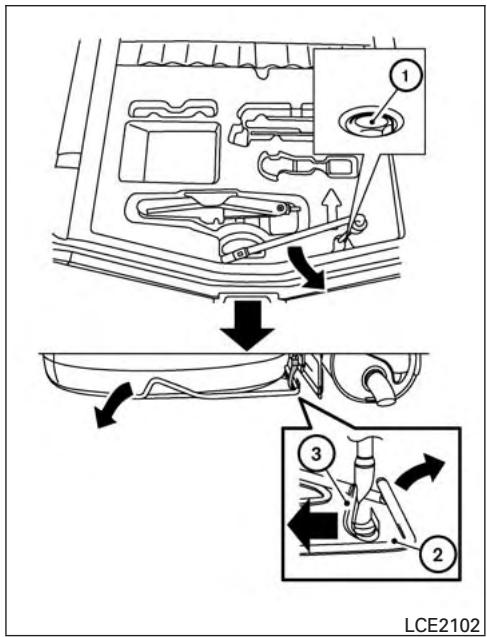 1

3

2

LCE2102