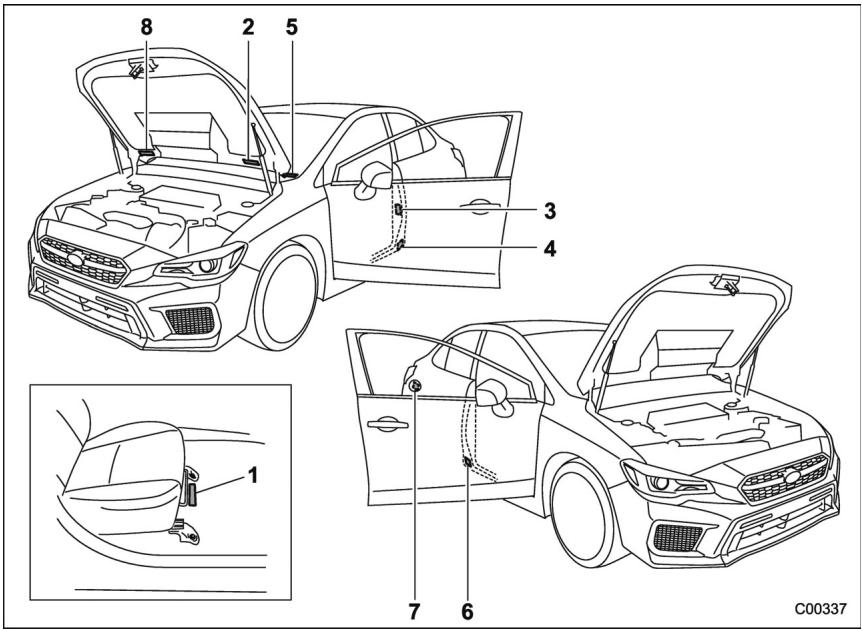 8
2
5
3
4
1
7
6
C00337