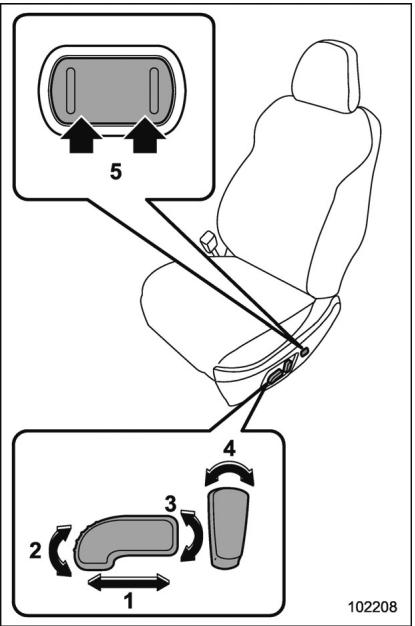 5

4

3

2

1

102208