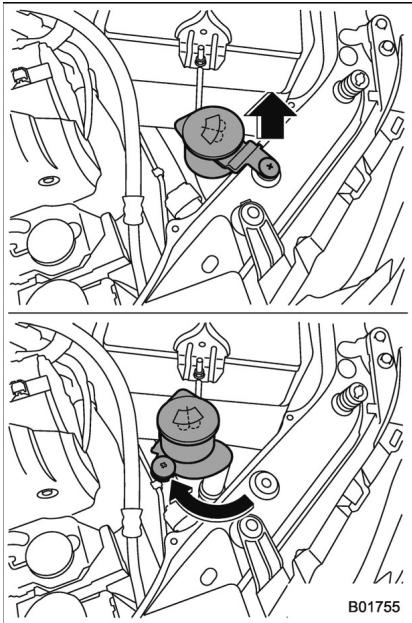 B01755