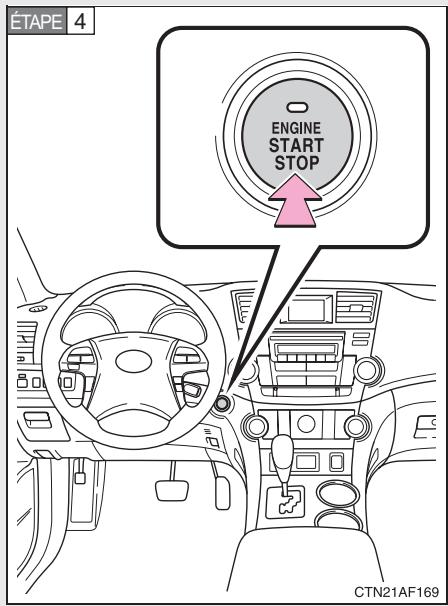 ÉTAPE 4

ENGINE
START
STOP

CTN21AF169