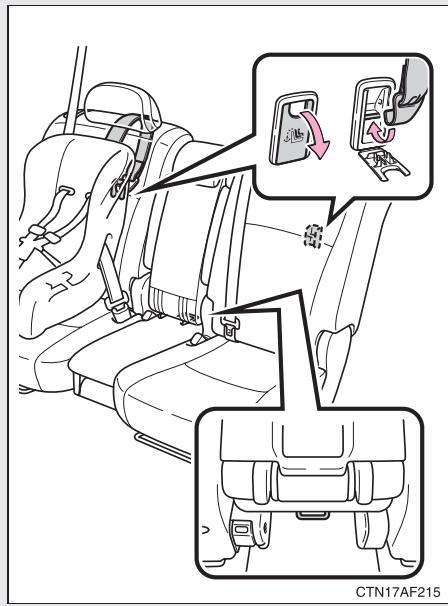 CTN17AF215