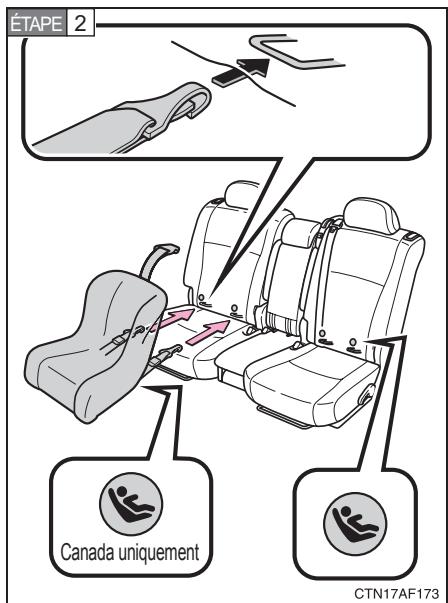 ÉTAPE 2

Canada uniquement

CTN17AF173