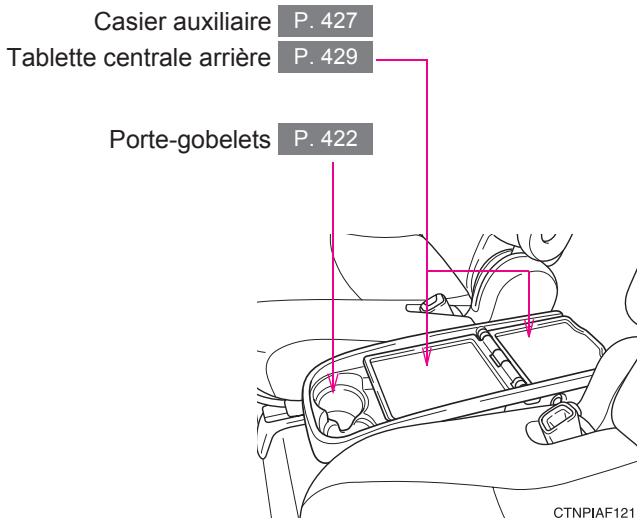 Casier auxiliaire P. 427
Tablette centrale arrière P. 429
Porte-gobelets P. 422
CTNPIAF121