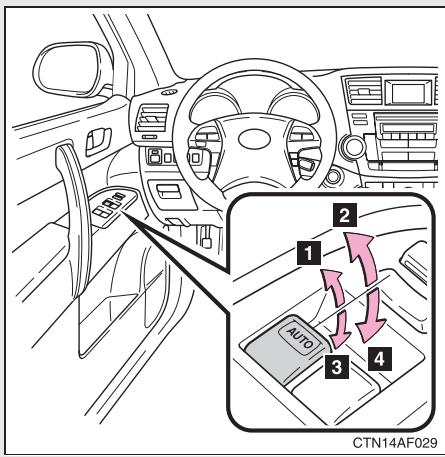 2
1
AUTO
3
4
CTN14AF029