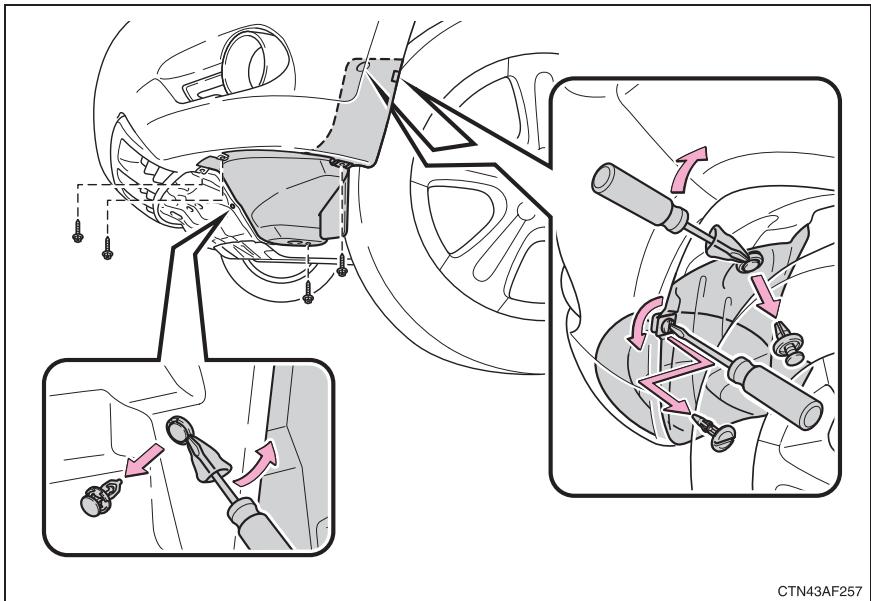 CTN43AF257