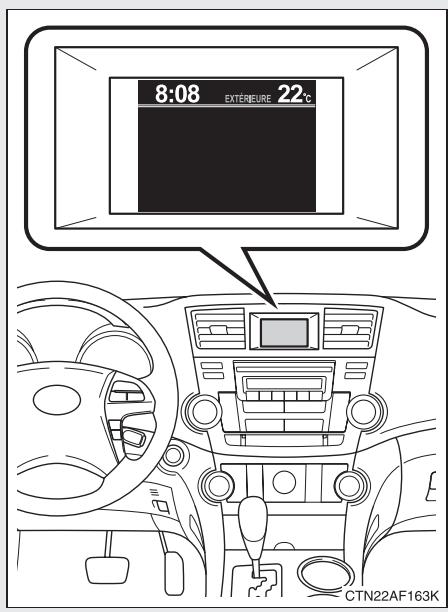 8:08 EXTÉRIEURE 22°C

CTN22AF163K