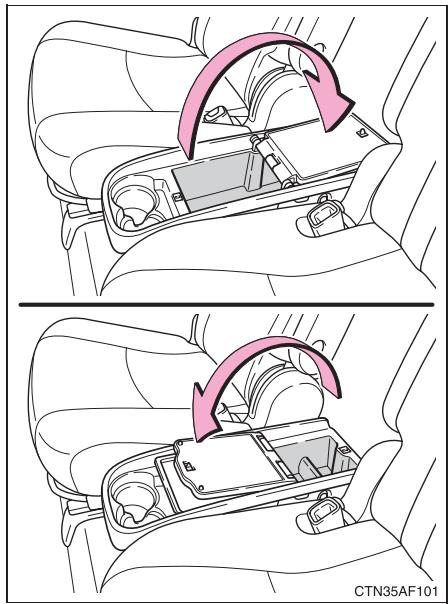 CTN35AF101