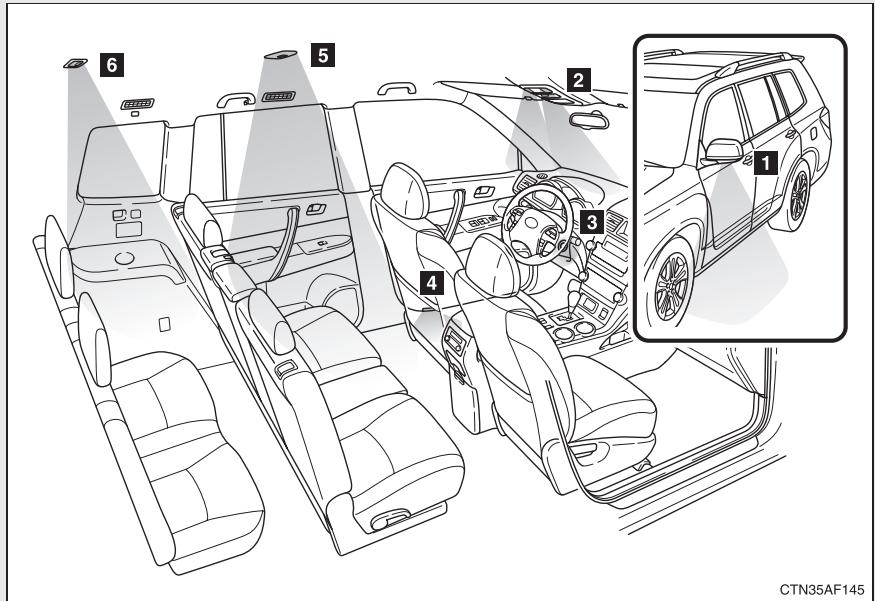 6
5
2
1
3
4
CTN35AF145