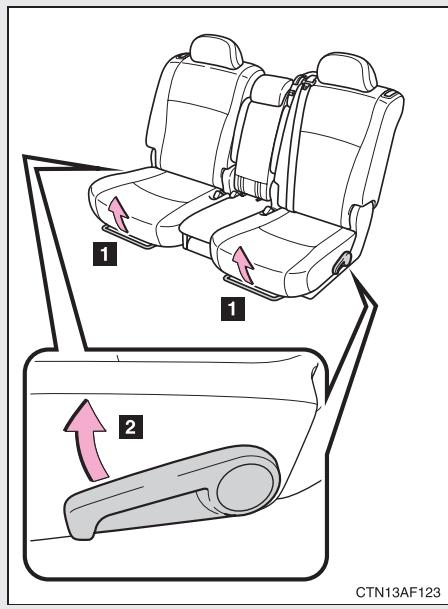 1
1
2
CTN13AF123