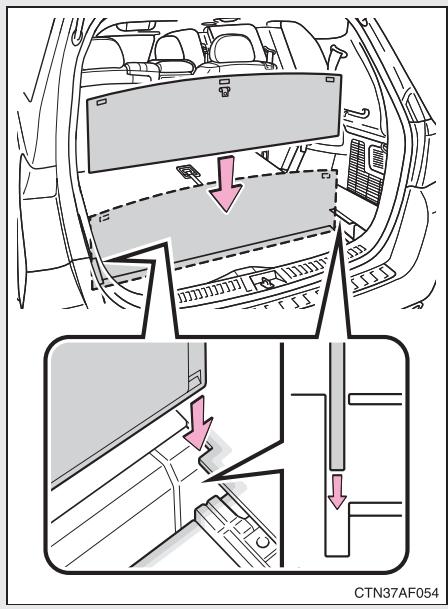 CTN37AF054