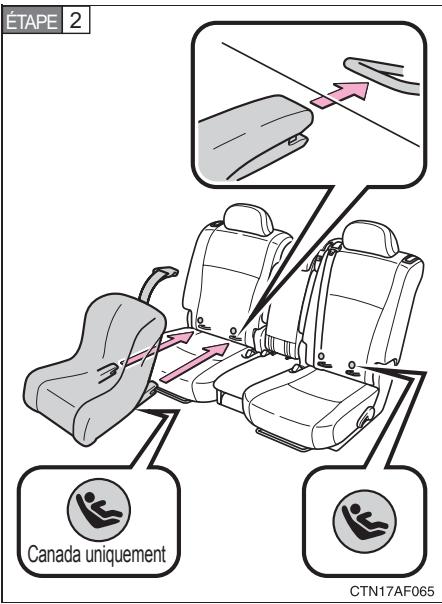 ÉTAPE 2

Canada uniquement

CTN17AF065