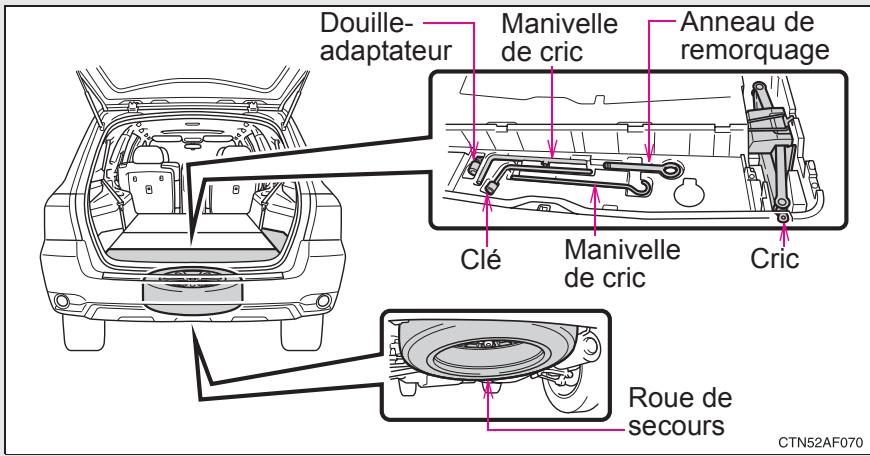 Douille-adaptateur

Manivelle de cric

Anneau de remorquage

Clé

Manivelle de cric

Cric

Roue de secours

CTN52AF070