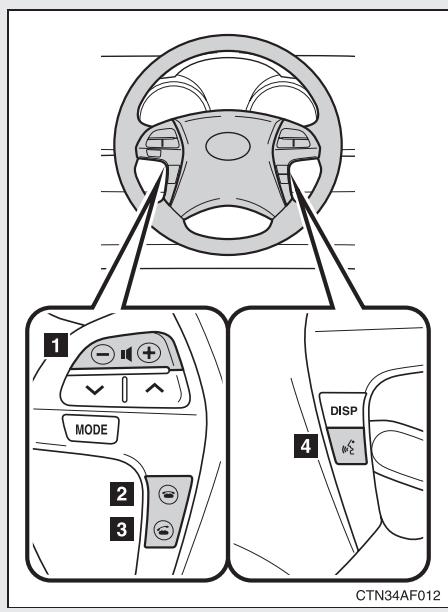 1
MODE
2
3
DISP
4
CTN34AF012