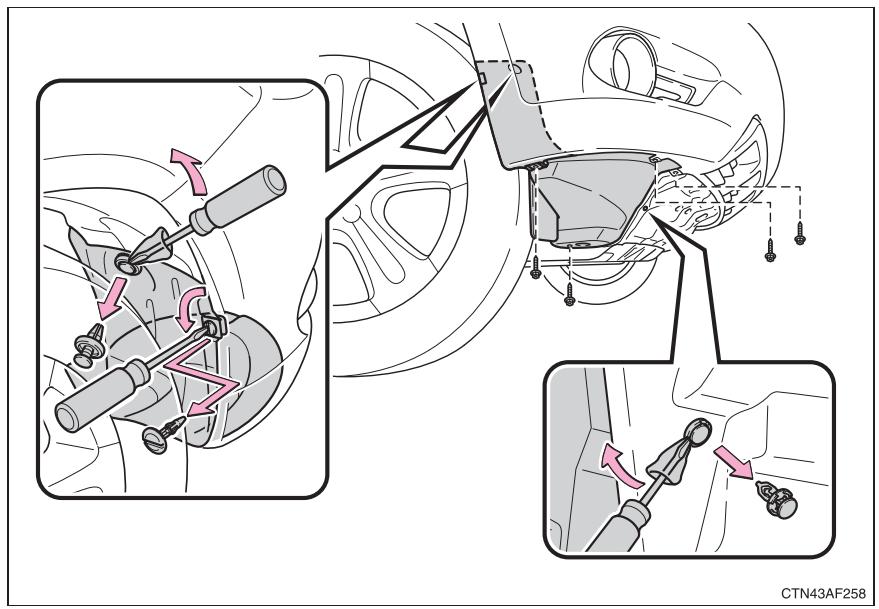 CTN43AF258