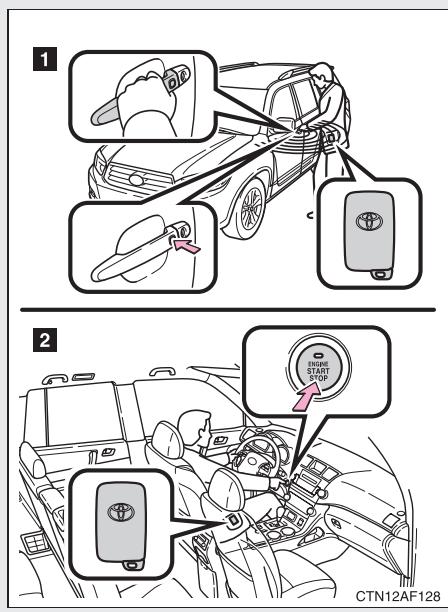 1

2

ENGINE
START
STOP

CTN12AF128