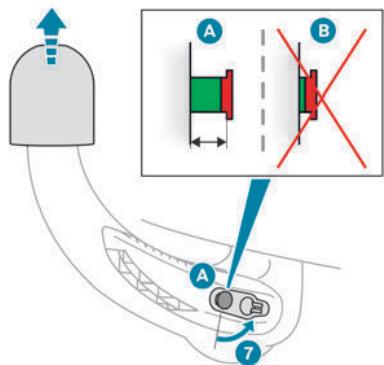 A

B

A

7