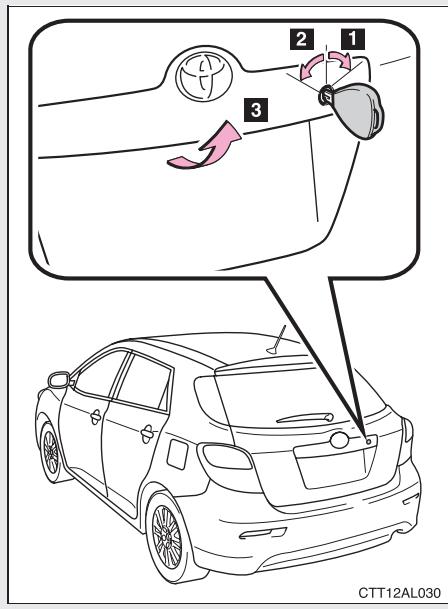 2
1
3
CTT12AL030