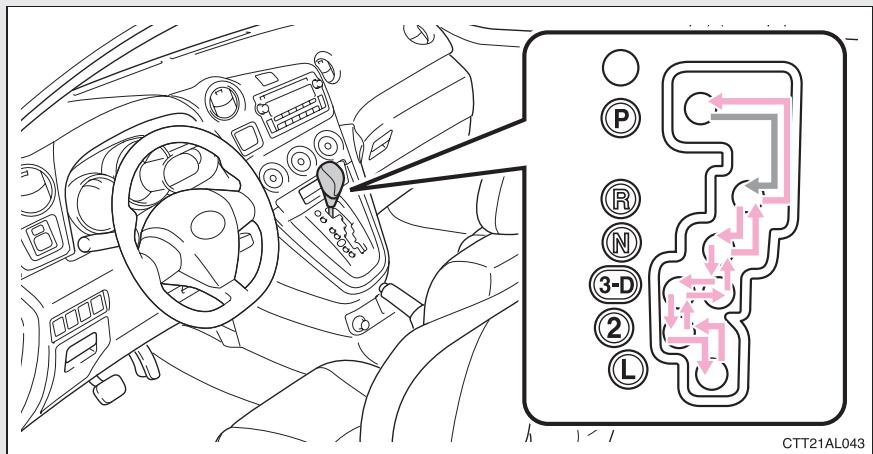 P
R
N
3-D
2
L
CTT21AL043