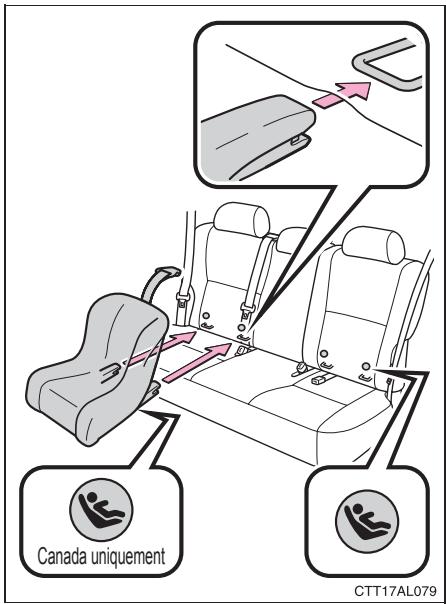 Canada uniquement

CTT17AL079