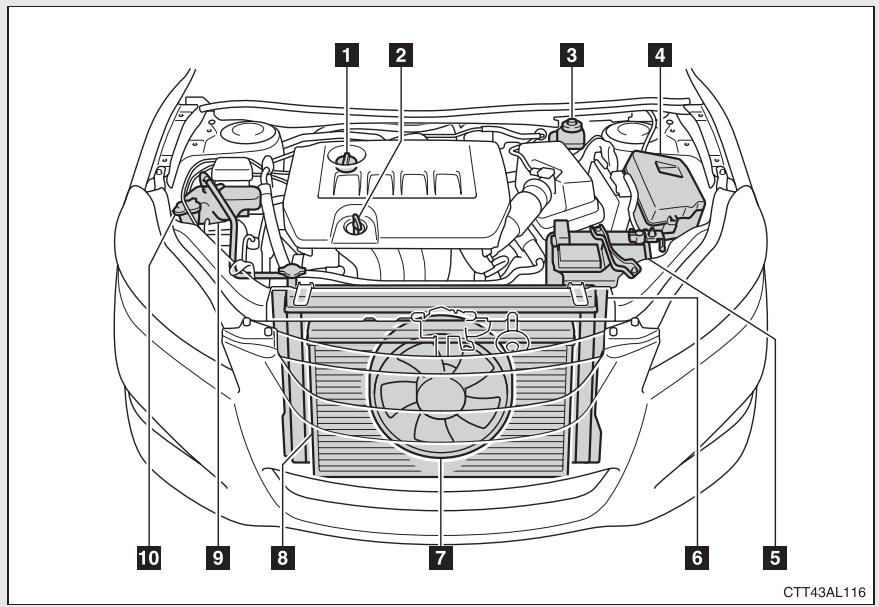 1
2
3
4
10
9
8
7
6
5
CTT43AL116