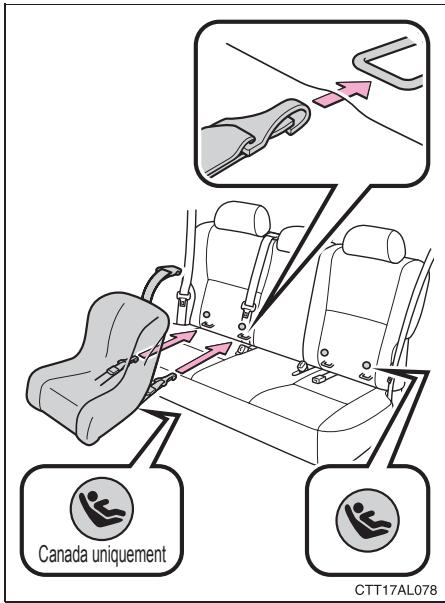 Canada uniquement

CTT17AL078