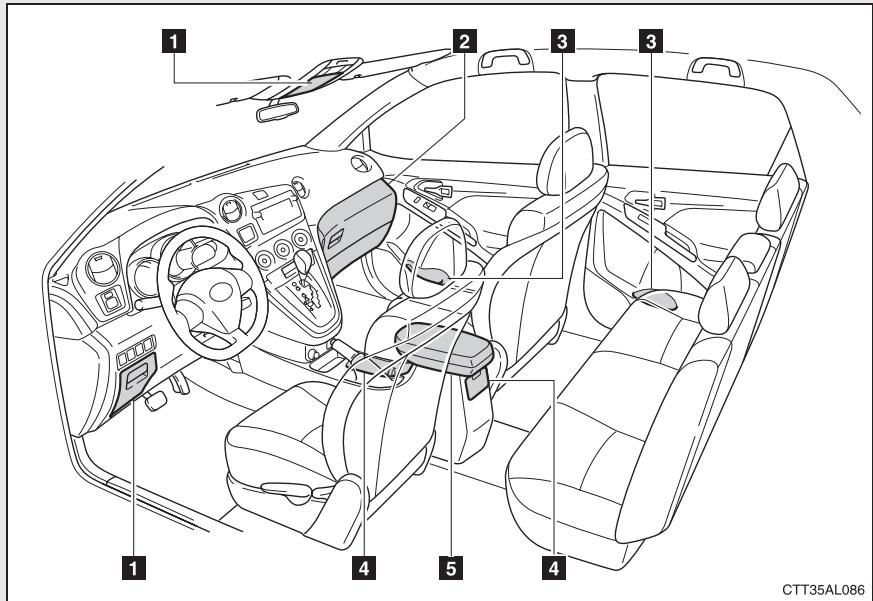 1
2
3
3
1
4
5
4
CTT35AL086