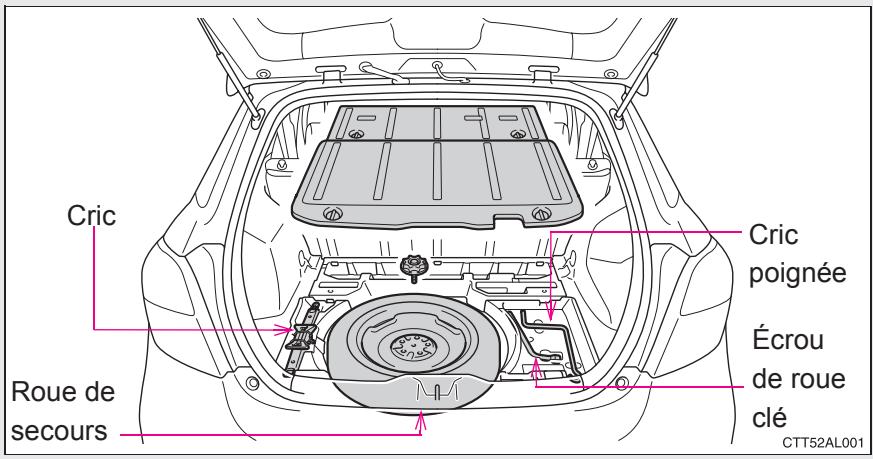 Cric

Cric poignée

Écrou de roue clé

Roue de secours

CTT52AL001